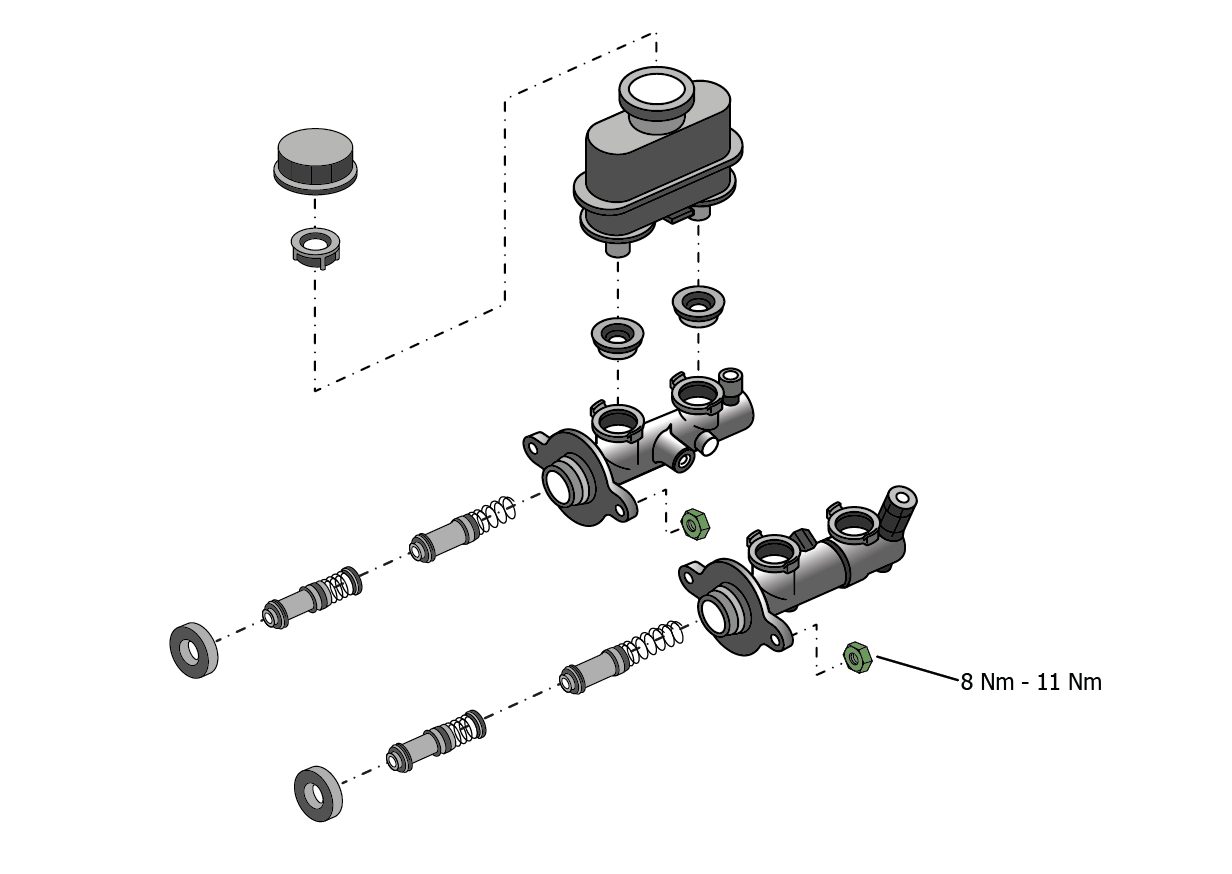 8 Nm - 11 Nm